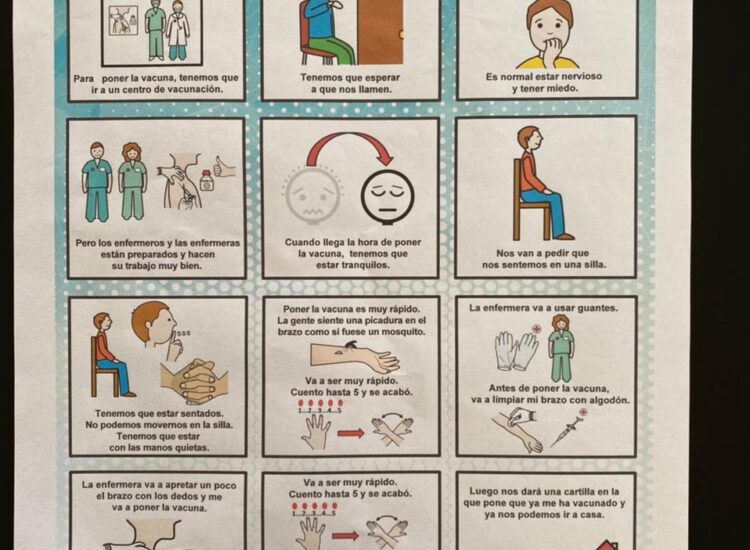 Para poner la vacuna, tenemos que ir a un centro de vacunación.

Tenemos que esperar a que nos llamen.

Es normal estar nervioso y tener miedo.

Pero los enfermeros y las enfermeras están preparados y hacen su trabajo muy bien.

Cuando llega la hora de poner la vacuna, tenemos que estar tranquilos.

Nos van a pedir que nos sentemos en una silla.

sss

Tenemos que estar sentados. No podemos movernos en la silla. Tenemos que estar con las manos quietas.

Poner la vacuna es muy rápido. La gente siente una picadura en el brazo como si fuese un mosquito.

Va a ser muy rápido. Cuento hasta 5 y se acabó.

1 2 3 4 5

La enfermera va a usar guantes.

Antes de poner la vacuna, va a limpiar mi brazo con algodón.

La enfermera va a apretar un poco el brazo con los dedos y me va a poner la vacuna.

Va a ser muy rápido. Cuento hasta 5 y se acabó.

1 2 3 4 5

Luego nos dará una cartilla en la que pone que ya me ha vacunado y ya nos podemos ir a casa.